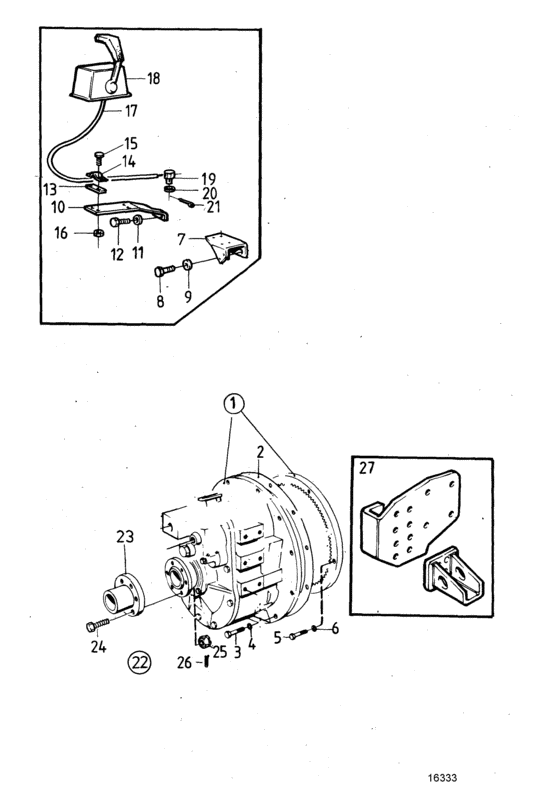 18
17
15
14
19
13
20
10
21
16
12
11
7
8
9

1
2
27
23
24
22
26
25
3
4
5
6

16333