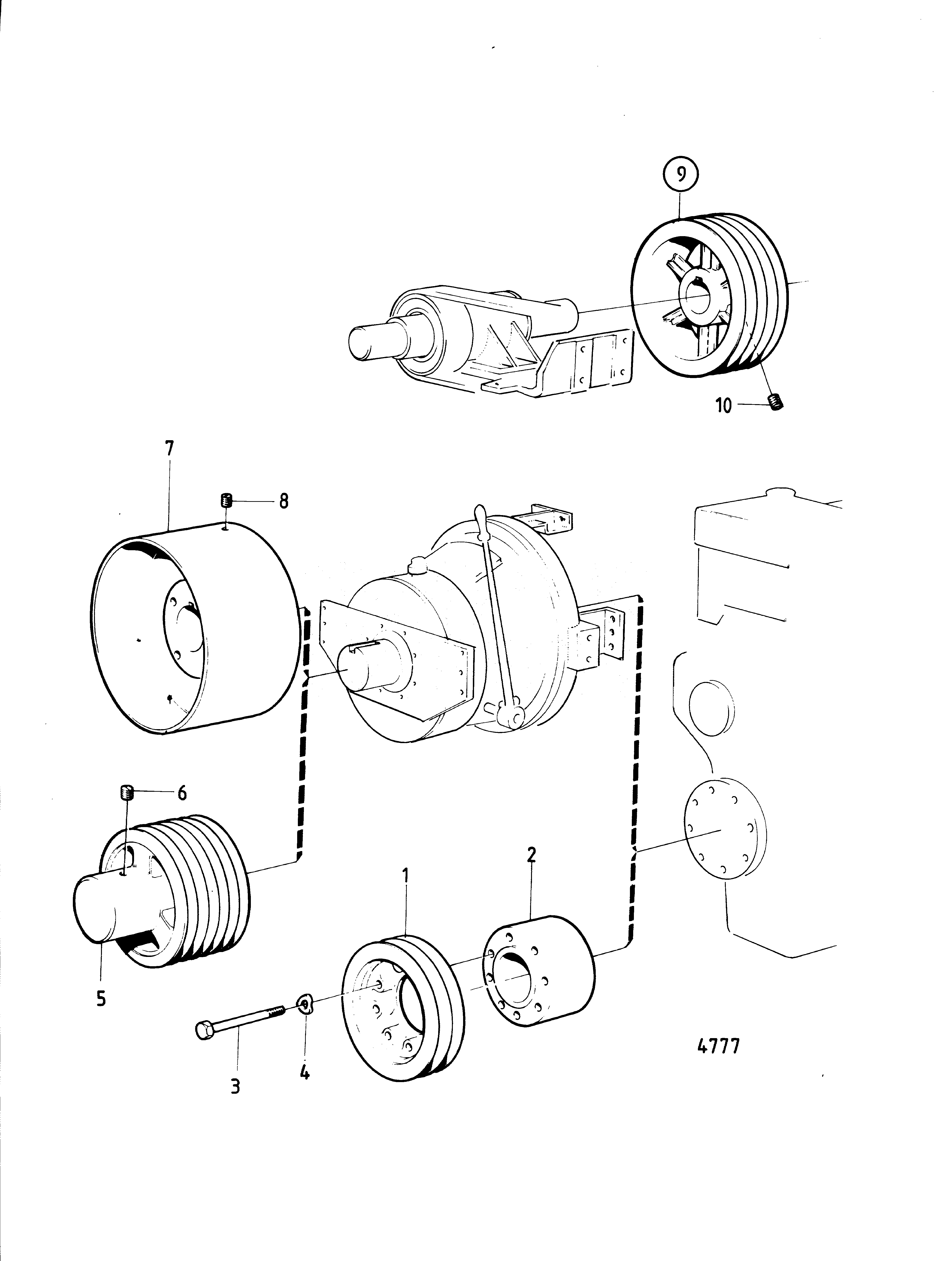 9
10
7
8
6
5
1
2
3
4
4777