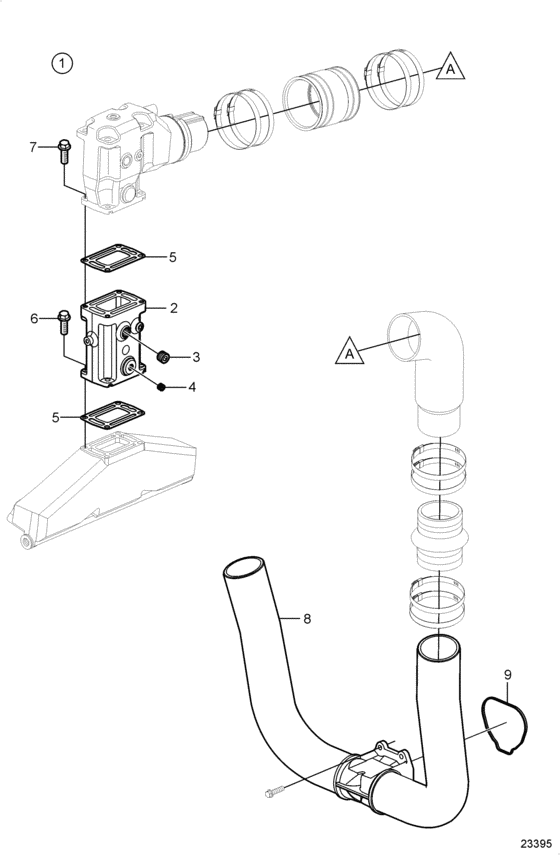 1
A
7
5
2
6
3
4
5
A
8
9
23395