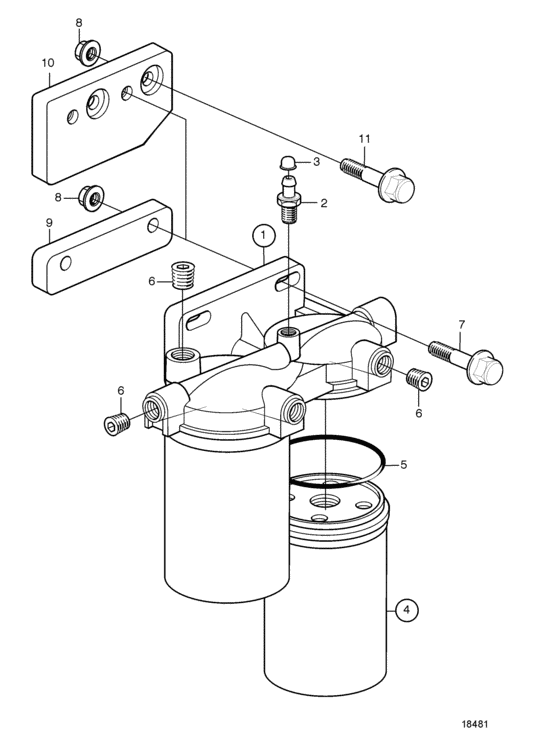 8
10
11
3
2
8
9
1
6
7
6
6
5
4
18481