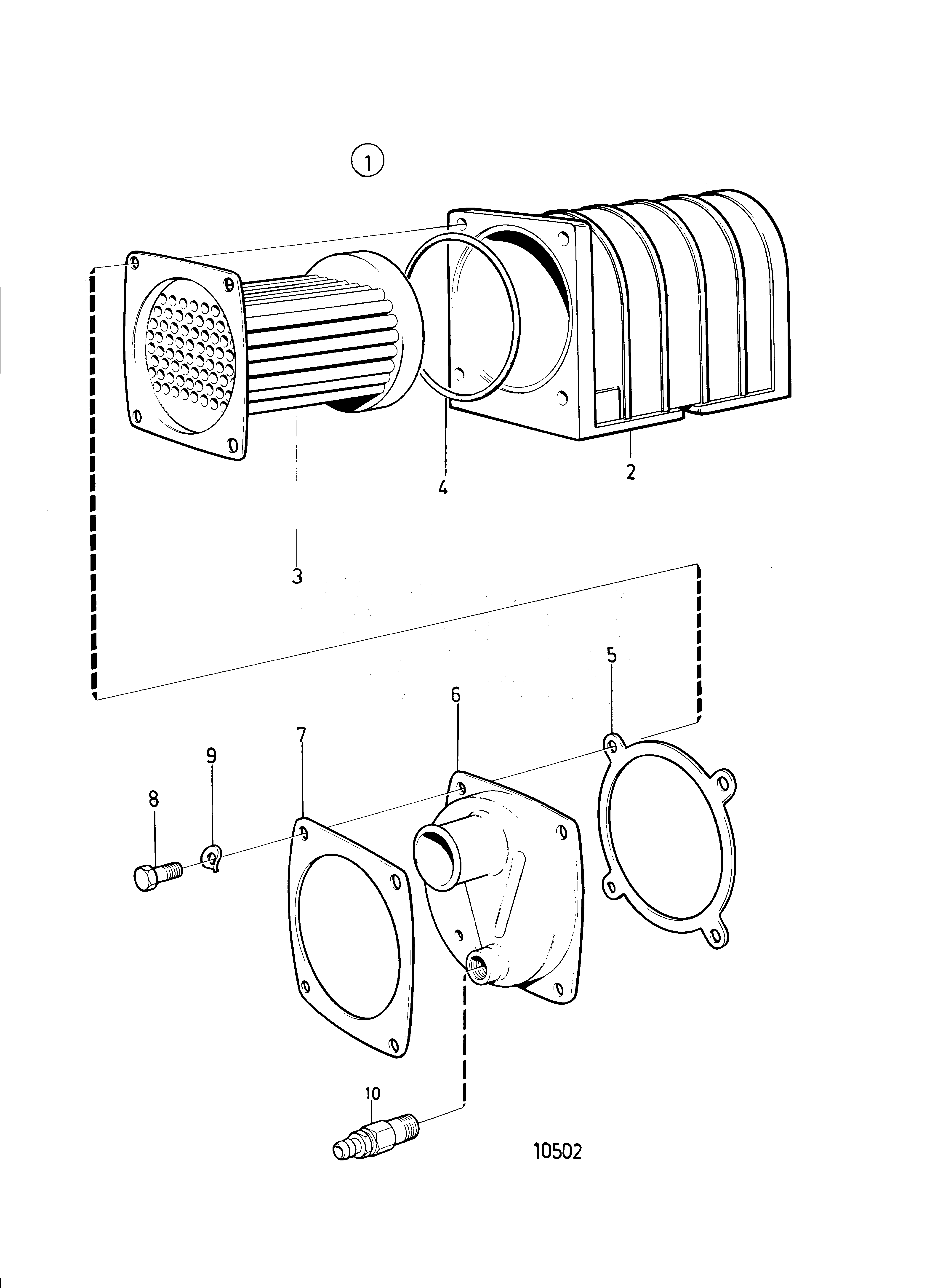 1

4

2

3

5

6

7

9

8

10

10502