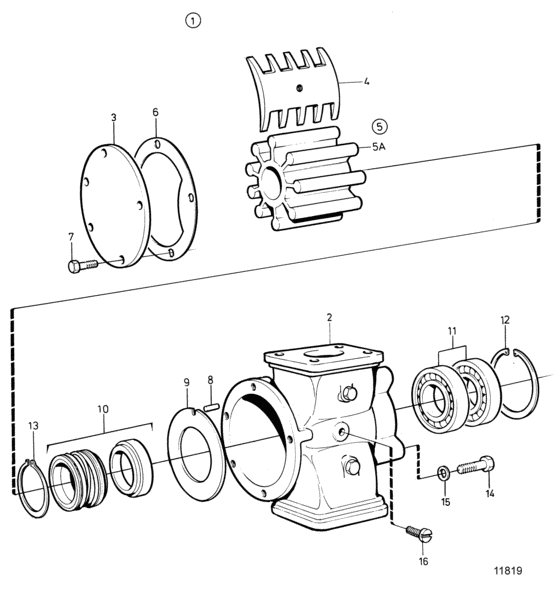 1
4
3
6
5
5A
7
2
11
12
9
8
10
13
15
14
16
11819