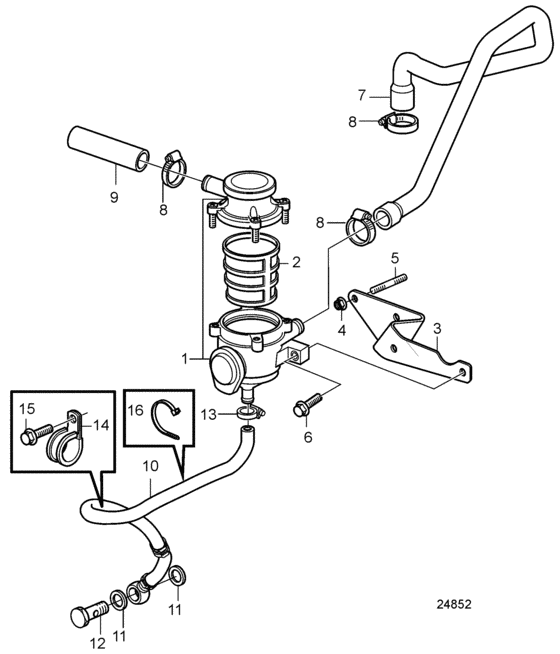 7
8
9
8
8
2
5
4
3
1
15
14
16
13
6
10
11
12
11
24852