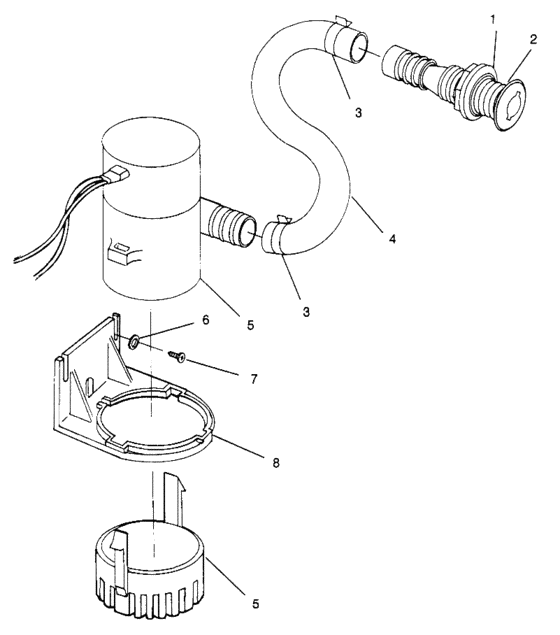 1
2
3
4
3
5
6
7
8
5