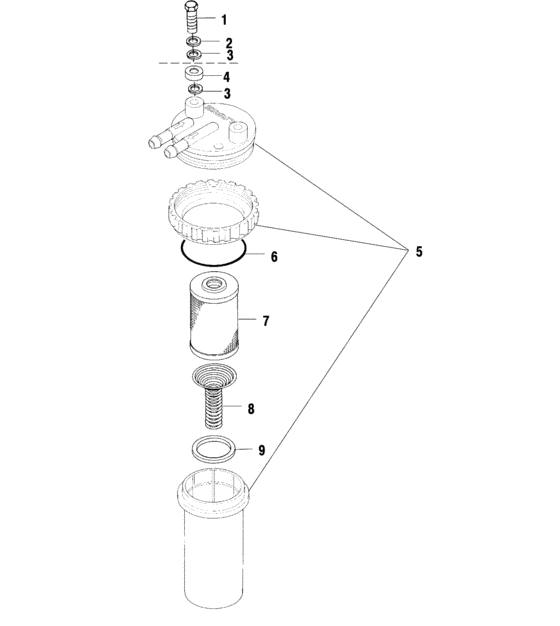 1
2
3
4
3
5
6
7
8
9