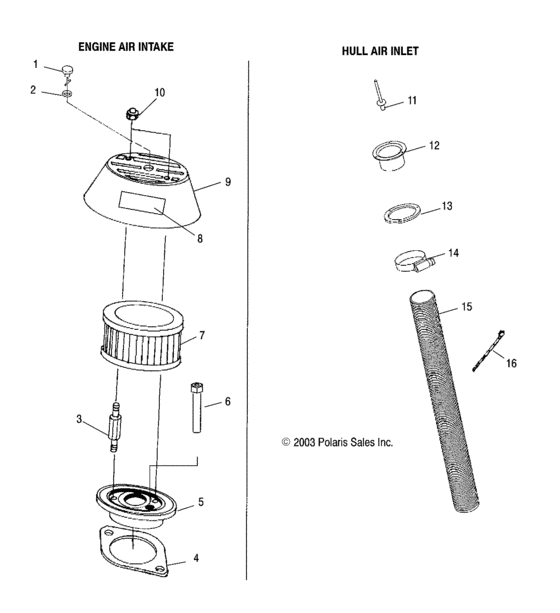 ENGINE AIR INTAKE

1
2
10
9
8
7
6
3
5
4

HULL AIR INLET

11
12
13
14
15
16

© 2003 Polaris Sales Inc.