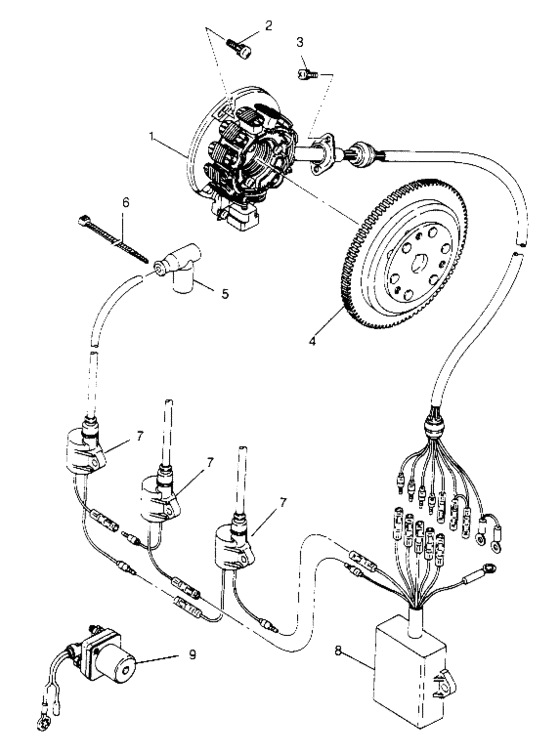 2
3
1
6
5
4
7
7
7
8
9