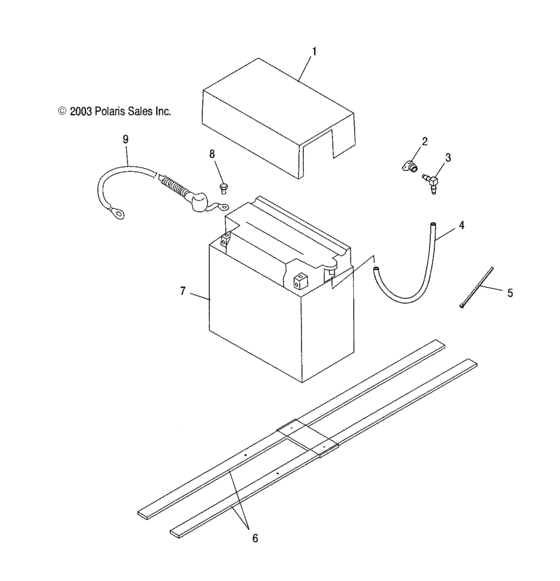 1

© 2003 Polaris Sales Inc.

9

8

2

3

4

7

5

6