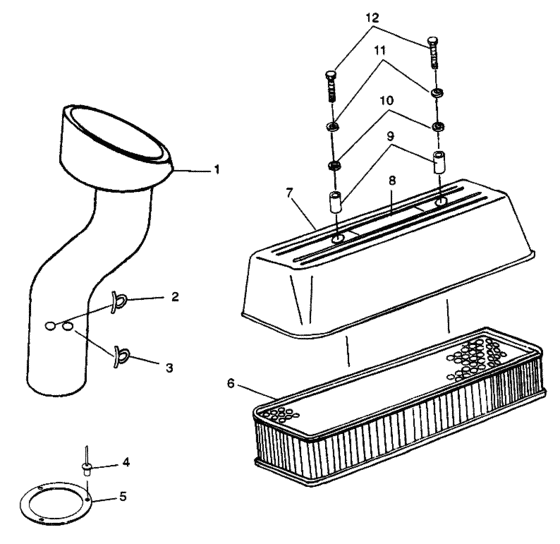 12
11
10
9
8
7
1
2
3
6
4
5