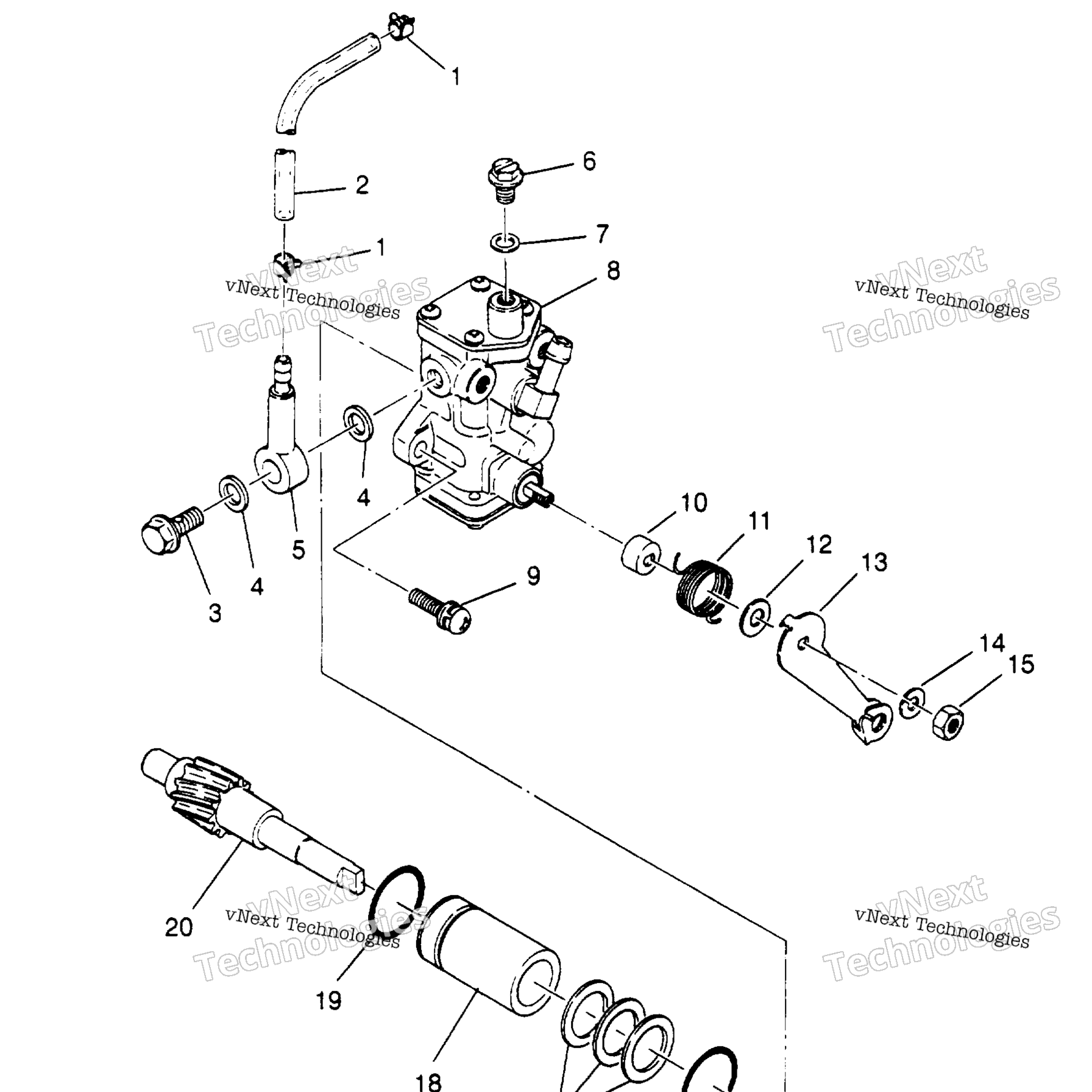 1
2
6
7
1
8
vNext Technologies
vNext Technologies
vNext Technologies
vNext Technologies
4
5
4
3
10
11
12
13
9
14
15
20
vNext Technologies
vNext Technologies
vNext Technologies
vNext Technologies
19
18