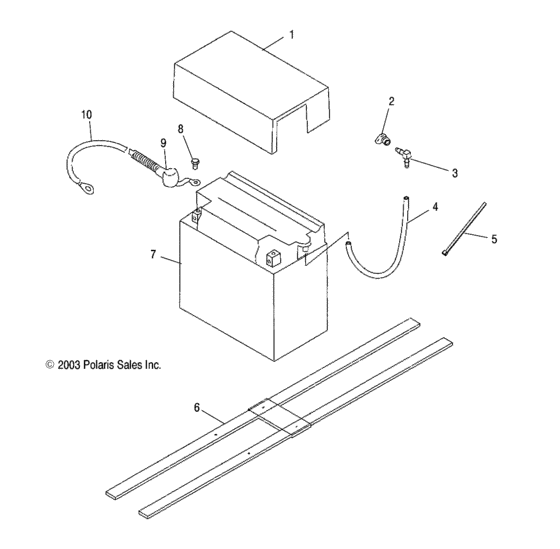 1
2
10
8
9
3
4
5
7
© 2003 Polaris Sales Inc.
6