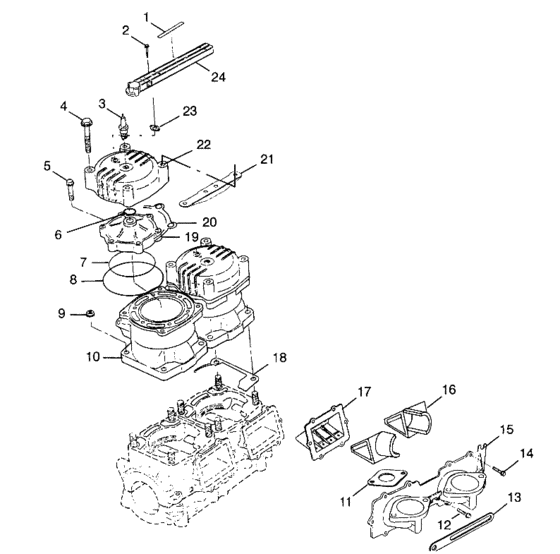 1
2
24
4
3
23
22
21
5
6
20
19
7
8
9
10
18
17
16
15
14
11
12
13