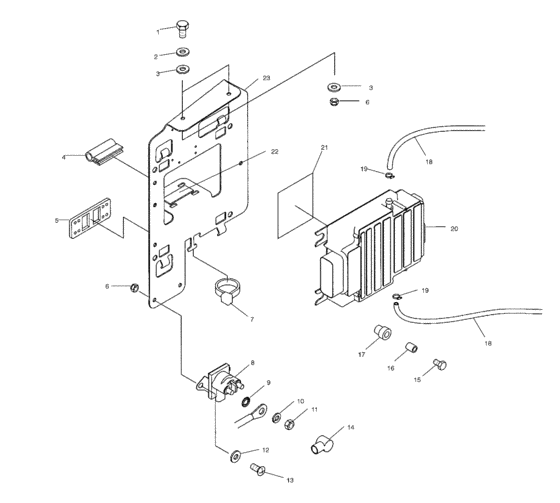 1
2
3
23
3
6
4
22
21
18
19
5
20
6
7
19
18
17
16
15
8
9
10
11
14
12
13