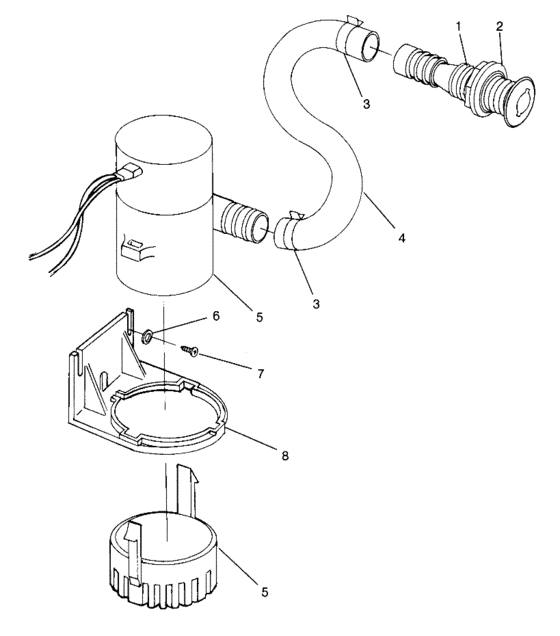 1
2
3
4
3
5
6
7
8
5