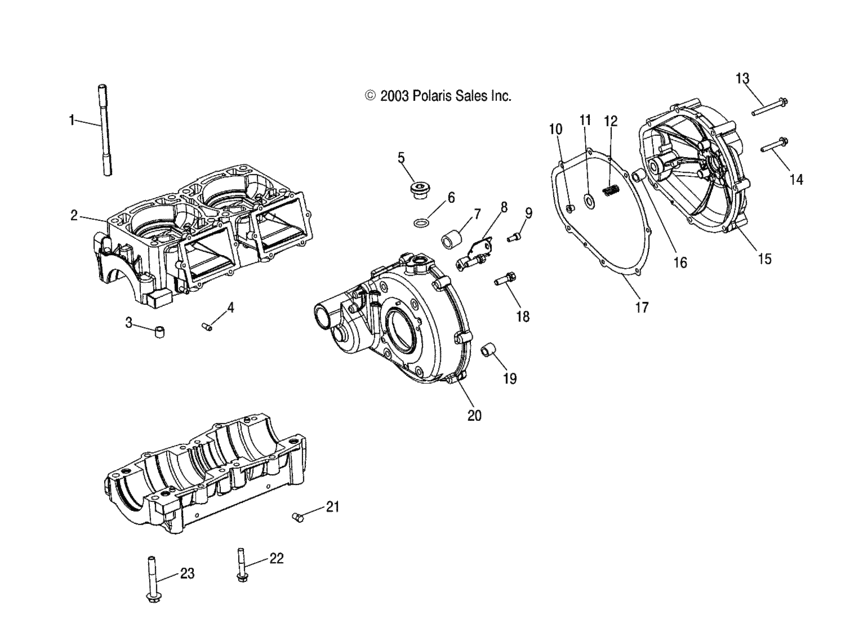 © 2003 Polaris Sales Inc.

1
2
3
4
5
6
7
8
9
10
11
12
13
14
15
16
17
18
19
20
21
22
23