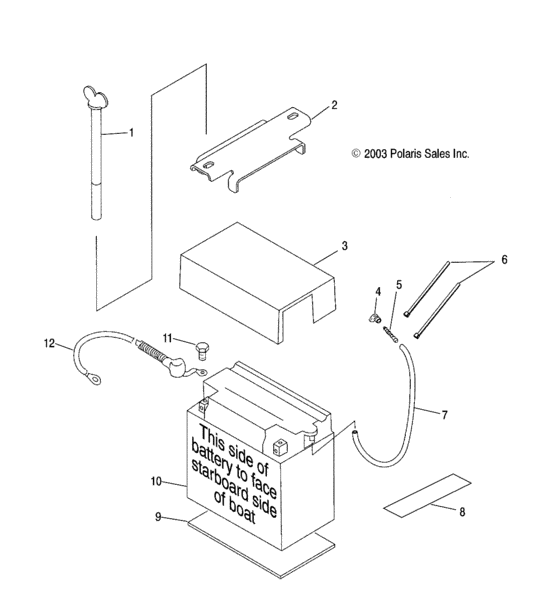 1
2
© 2003 Polaris Sales Inc.
3
6
4
5
12
11
7
This side of battery to face starboard side of boat
10
9
8