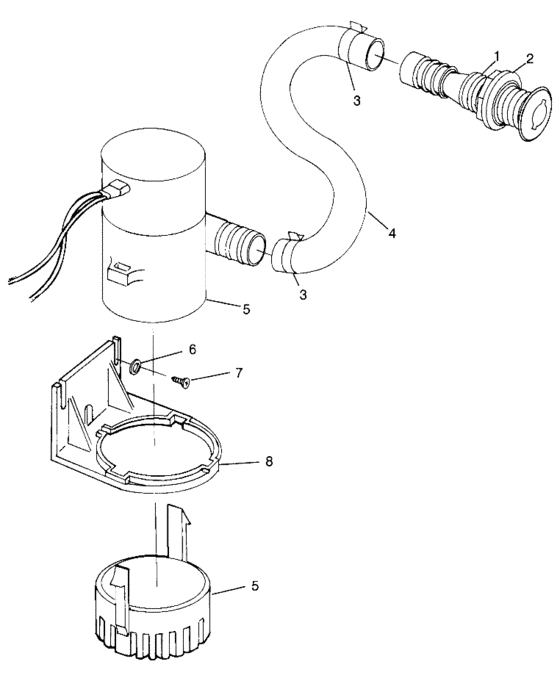 1
2
3
4
3
5
6
7
8
5