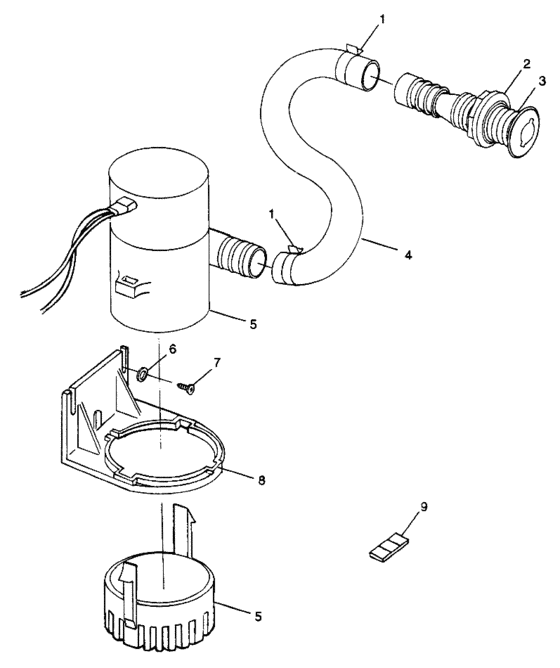 1
2
3
1
4
5
6
7
8
9
5