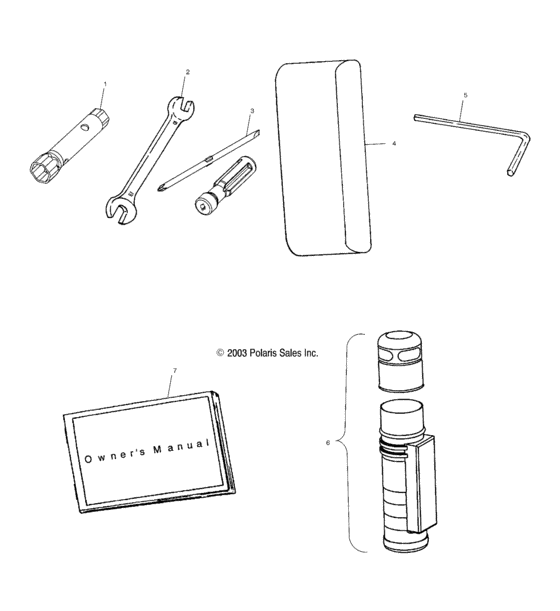 1
2
3
4
5
© 2003 Polaris Sales Inc.
7
Owner's Manual
6