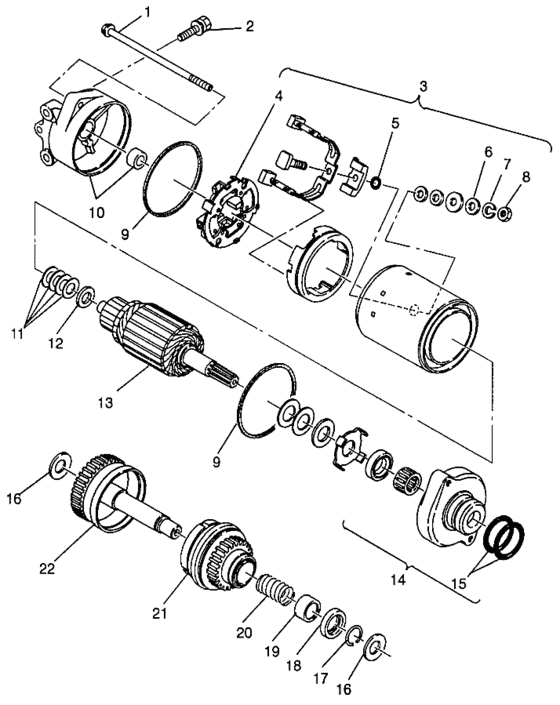 1
2
3
4
5
6
7
8
10
9
11
12
13
9
16
22
21
20
19
18
17
16
14
15