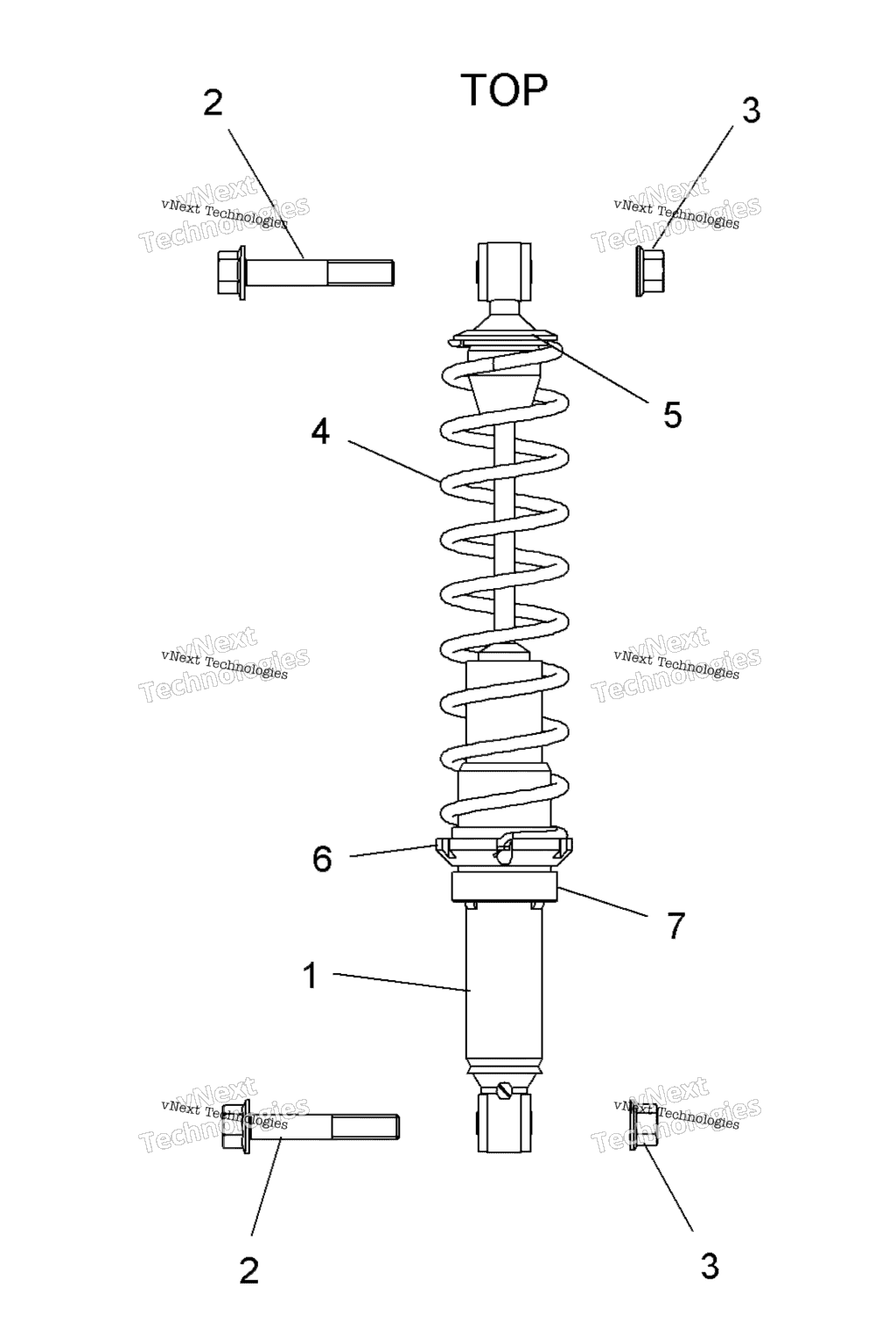 TOP

2

3

vNext Technologies
vNext Technologies

vNext Technologies
vNext Technologies

5

4

vNext Technologies
vNext Technologies

vNext Technologies
vNext Technologies

6

7

1

vNext Technologies
vNext Technologies

vNext Technologies
vNext Technologies

2

3