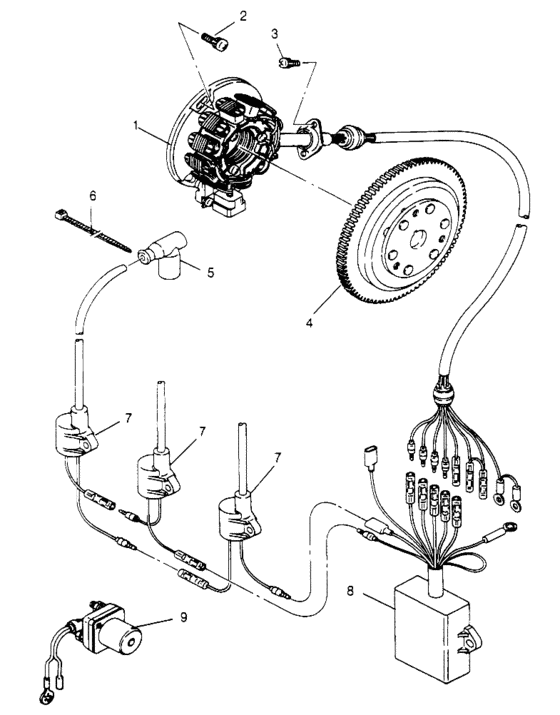 2
3
1
6
5
4
7
7
7
8
9