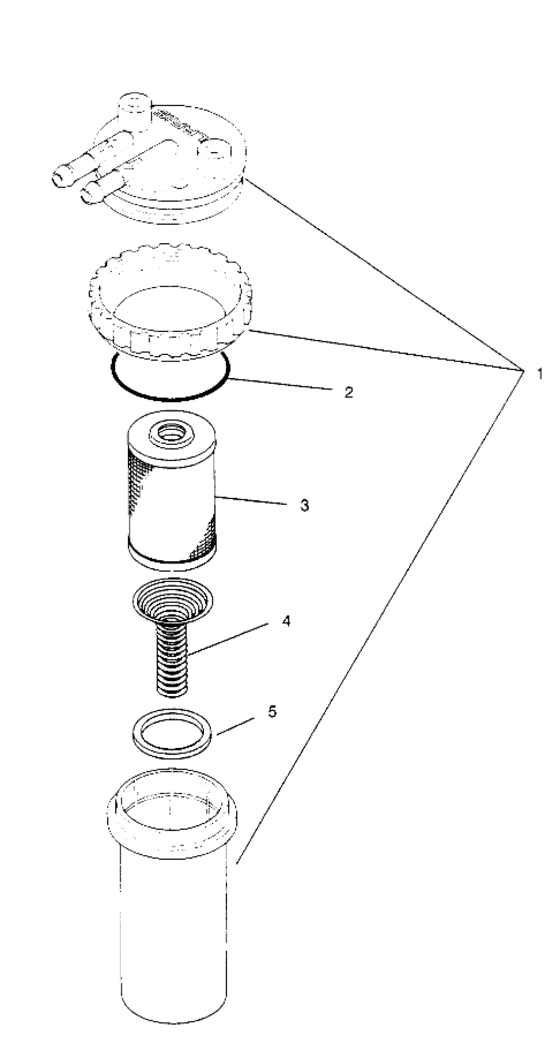 1
2
3
4
5