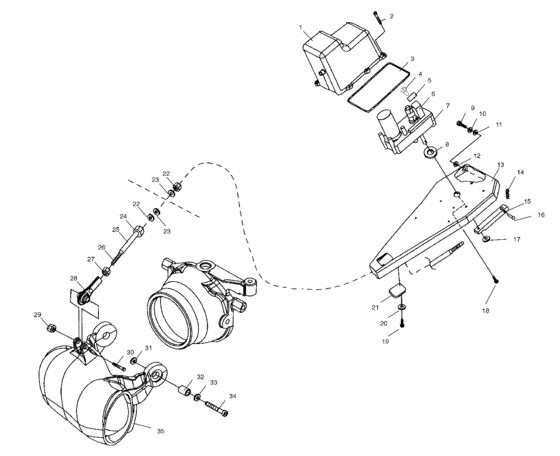 1
2
3
4
5
6
7
9
10
11
8
12
13
14
15
16
17
18
21
20
19
22
23
22
23
24
25
26
27
28
29
30
31
32
33
34
35