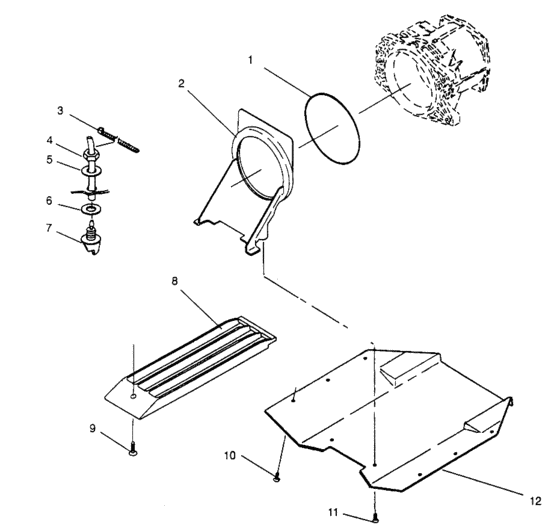 1
2
3
4
5
6
7
8
9
10
11
12