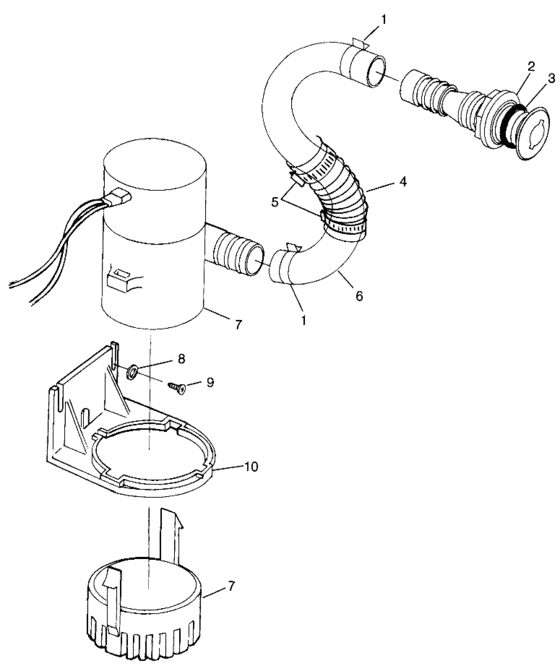 1
2
3
4
5
6
1
7
8
9
10
7