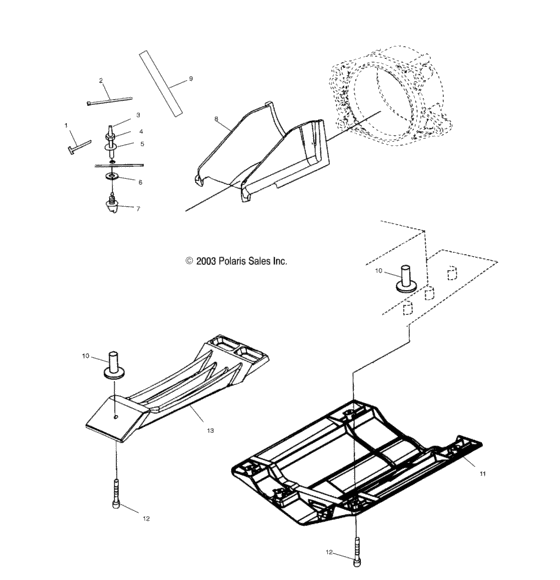 2
9
3
1
4
5
8
6
7
© 2003 Polaris Sales Inc.
10
10
13
11
12
12