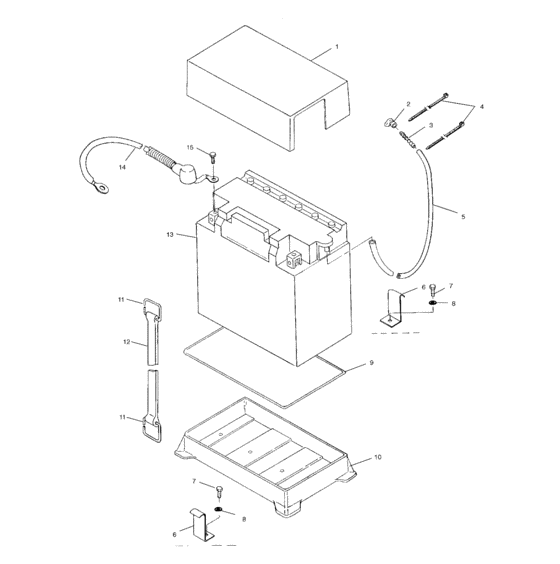 1
2
4
3
15
14
5
13
6
7
8
11
12
9
11
10
7
8
6