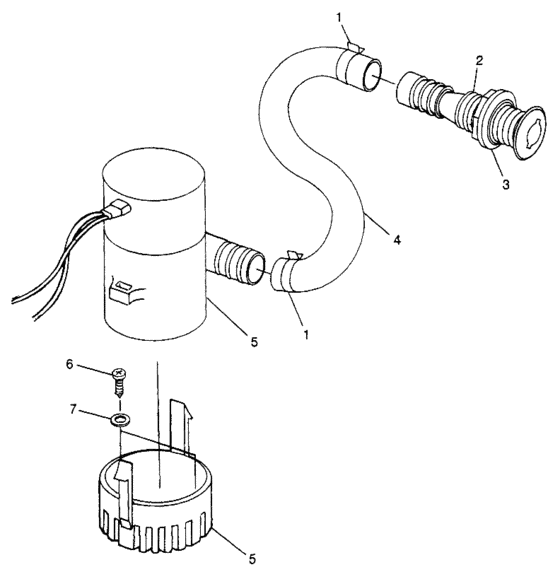 1
2
3
4
1
5
6
7
5