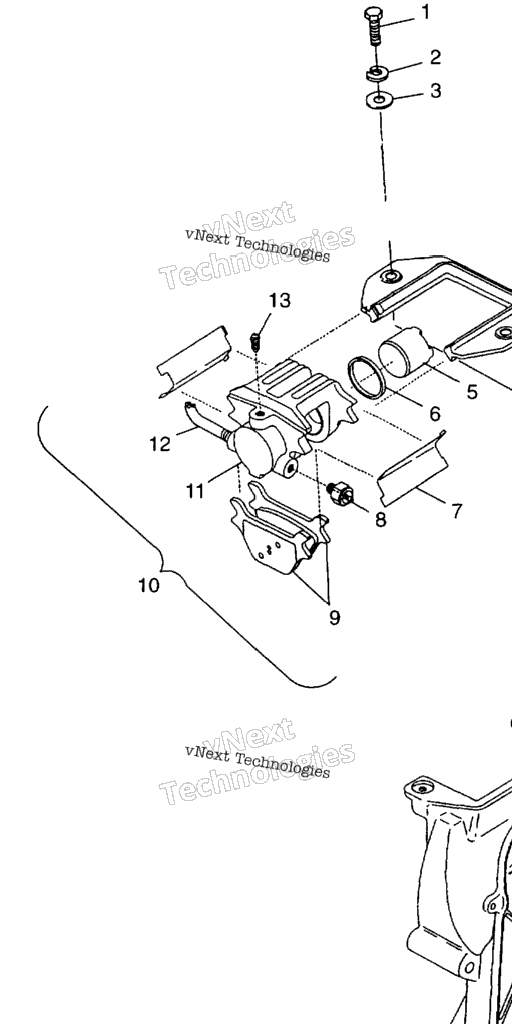 1
2
3
vNext Technologies
vNext Technologies
13
5
6
12
11
8
7
10
9
vNext Technologies
vNext Technologies