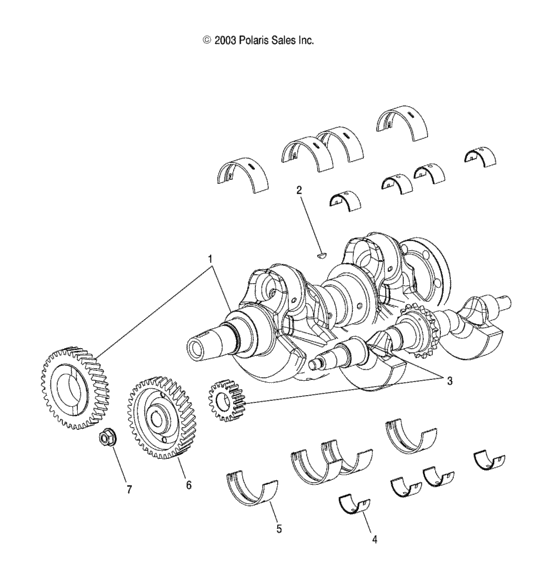 © 2003 Polaris Sales Inc.

2

1

3

7

6

5

4