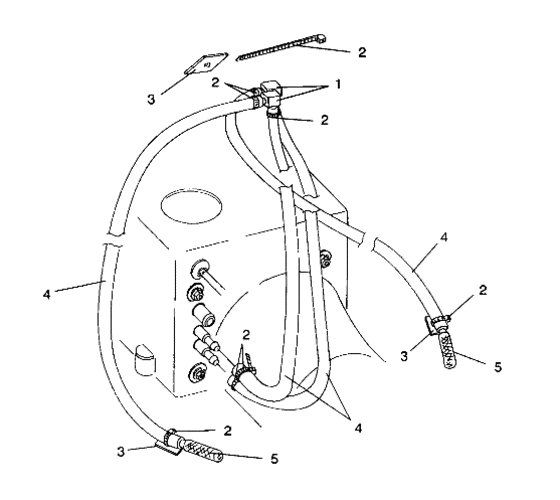 2
3
2
1
2
4
4
2
2
3
5
4
2
3
5