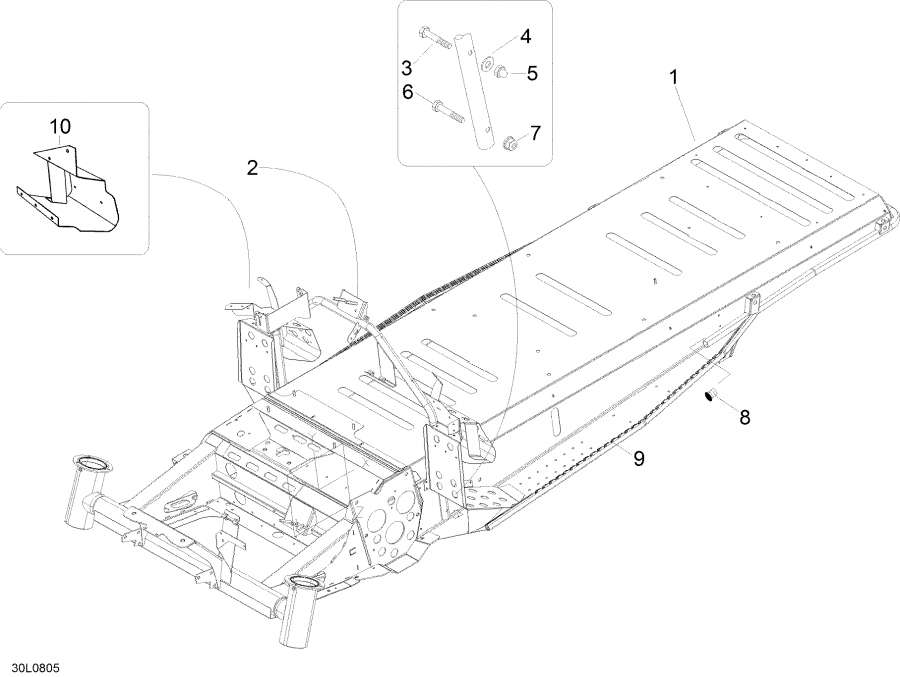 10
2
3
4
5
6
7
1
8
9
30L0805