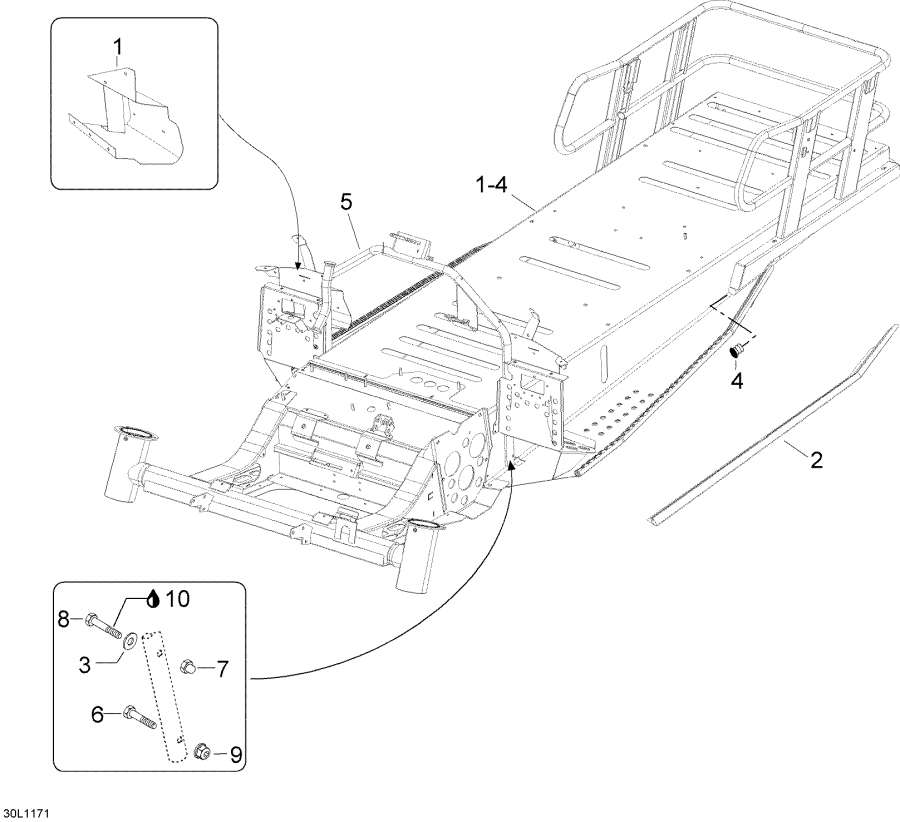 1
5
1-4
4
2
10
8
3
7
6
9
30L1171