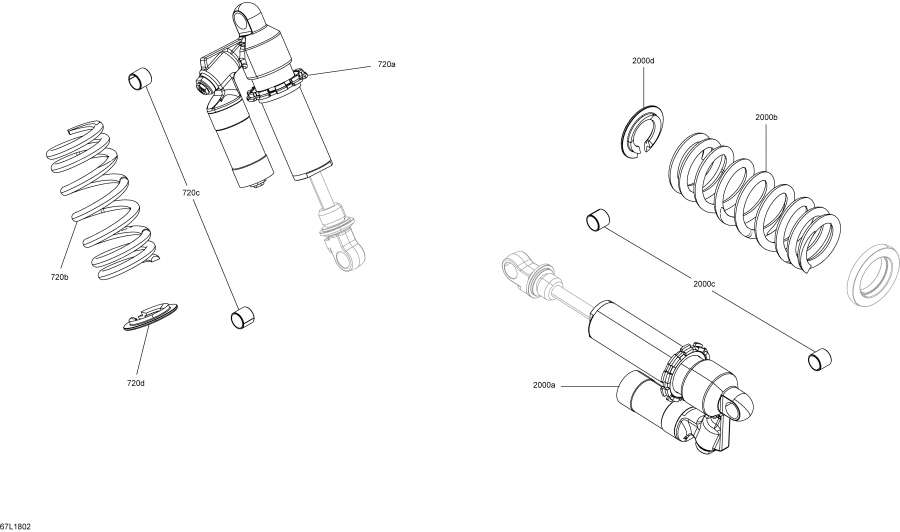 720a

720c

720b

720d

2000d

2000b

2000c

2000a

67L1802