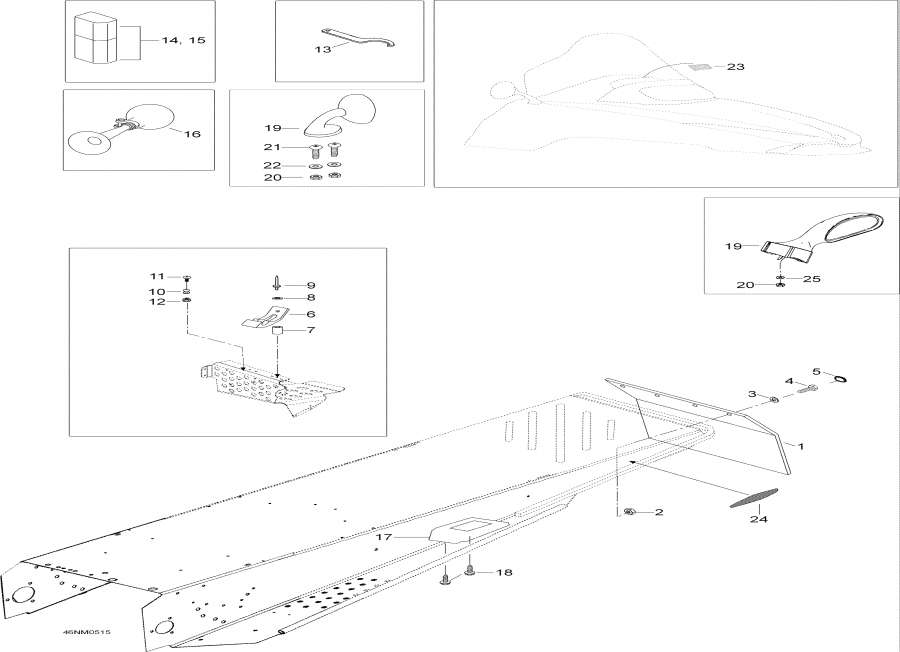 14, 15

13

23

16

19
21
22
20

19

20
25

11
10
12

9
8
6
7

5
4
3
1

2

24

17

18

46NM0515