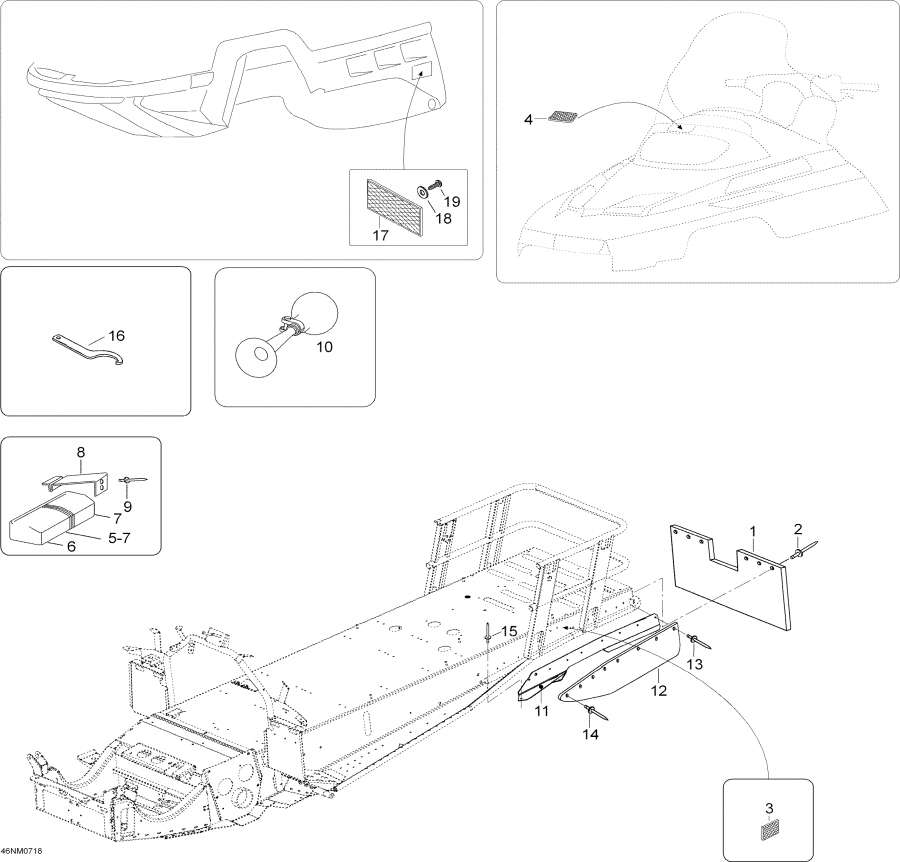 19
18
17
4
16
10
8
9
7
5-7
6
1
2
15
13
12
11
14
3
46NM0718