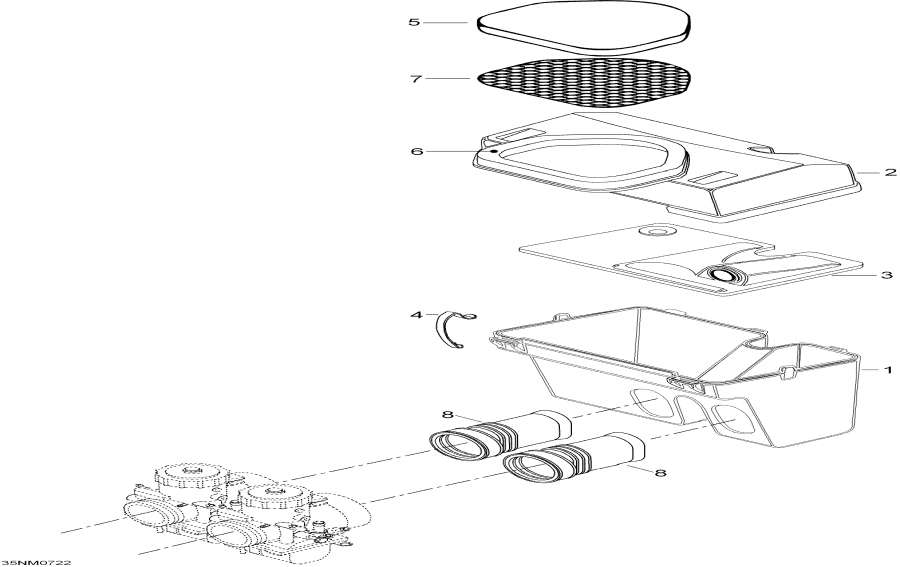 5
7
6
2
3
4
1
8
8
35NM0722