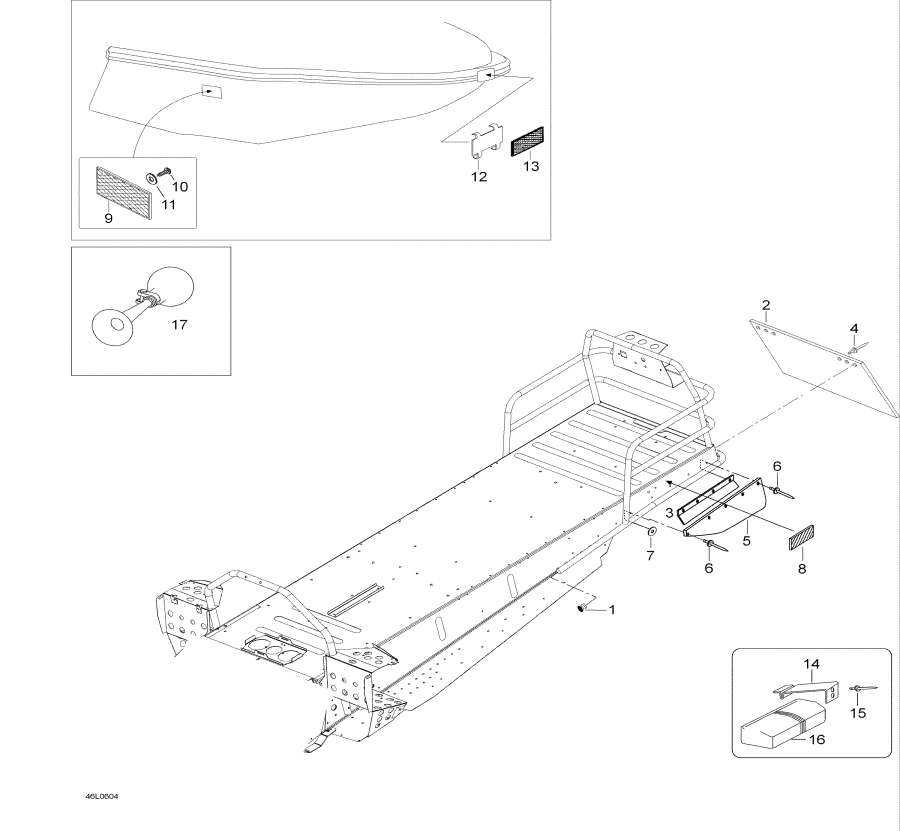 10
11
9
12
13
17
2
4
6
3
5
7
6
8
1
14
15
16
46L0604