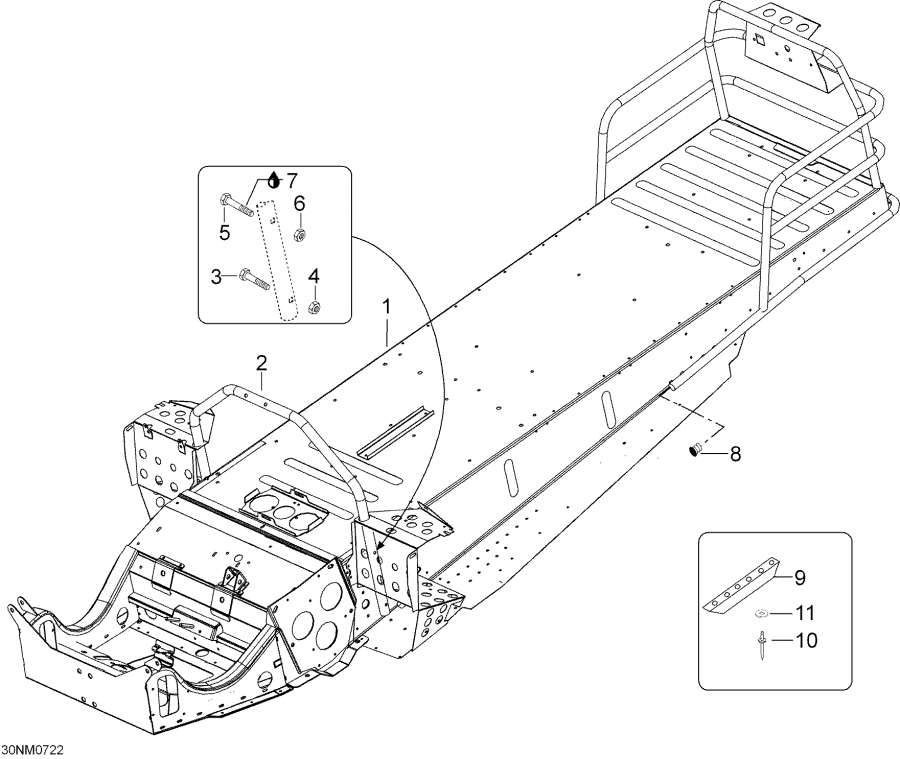 7
6
5
3
4
1
2
8
9
11
10
30NM0722