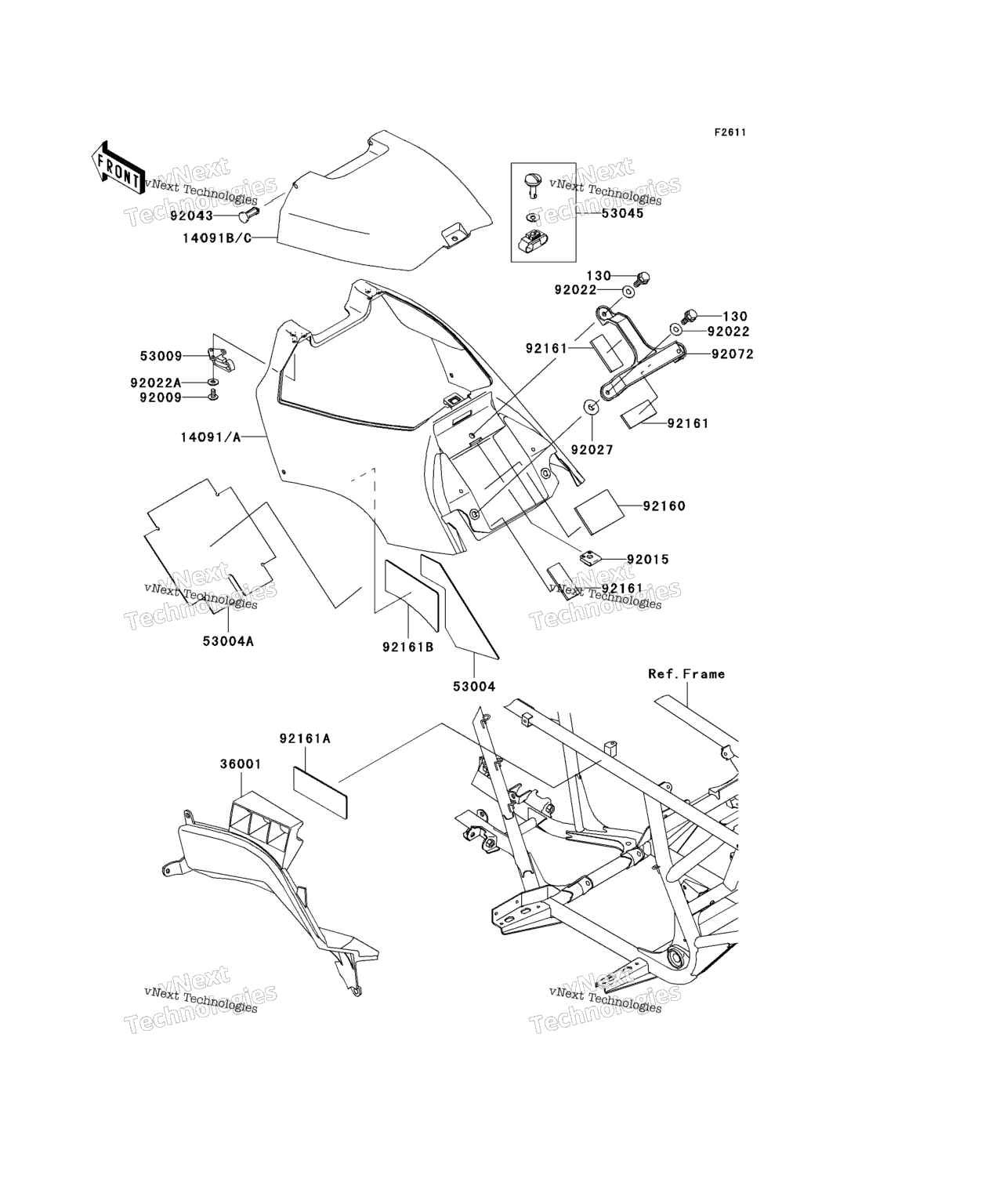 F2611

FRONT

vNext Technologies
vNext Technologies

92043
14091B/C
53045
130
92022
130
92022
92072
92161
53009
92022A
92009
14091/A
92161
92027
92160
92015
92161
vNext Technologies
vNext Technologies
53004A
92161B
53004
Ref.Frame
92161A
36001
vNext Technologies
vNext Technologies