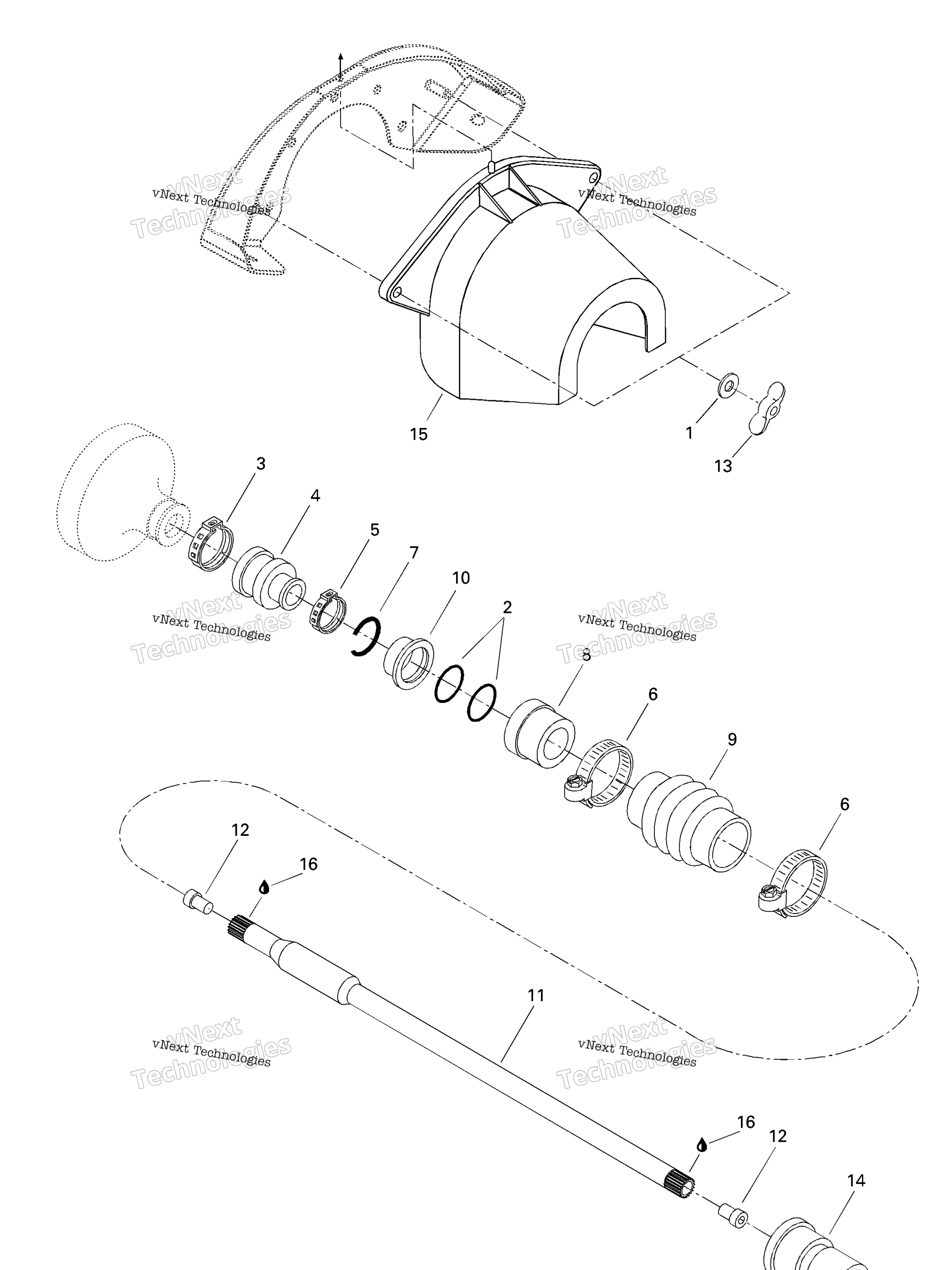 vNext Technologies
vNext Technologies

vNext Technologies
vNext Technologies

15
1
13

3
4
5
7
10
2

vNext Technologies
vNext Technologies

vNext Technologies
vNext Technologies

8
6
9
6

12
16

11

vNext Technologies
vNext Technologies

vNext Technologies
vNext Technologies

16
12
14