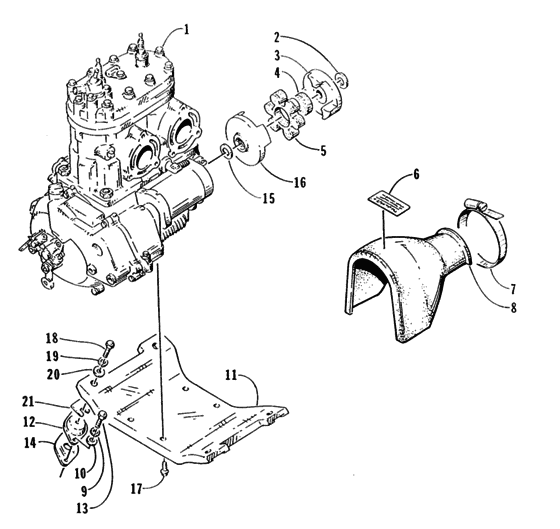 1
2
3
4
5
16
15
6
7
8
18
19
20
11
21
12
14
10
9
13
17