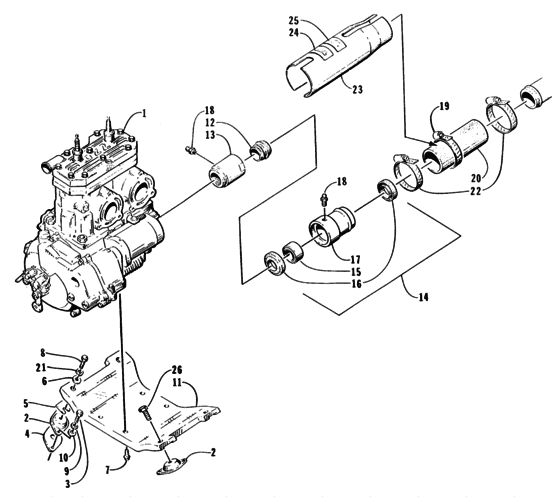 25
24
23
1
18
12
13
19
20
22
18
17
15
16
14
8
21
6
26
11
5
2
4
10
9
3
7
2