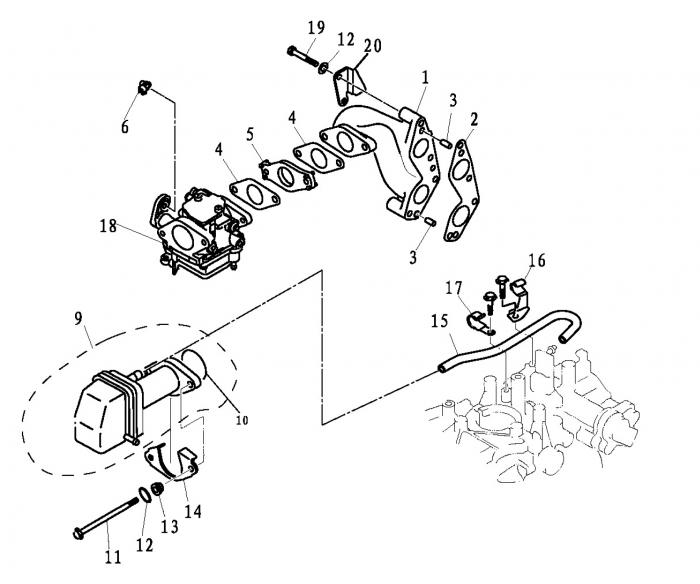 19
12
20
1
3
2
6
4
5
4
18
3
16
17
15
9
10
14
13
12
11